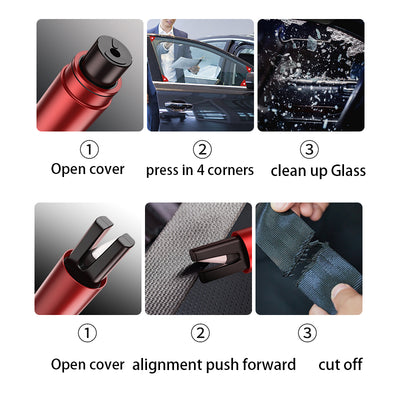 ①
Open cover

②
press in 4 corners

③
clean up Glass

①
Open cover

②
alignment push forward

③
cut off