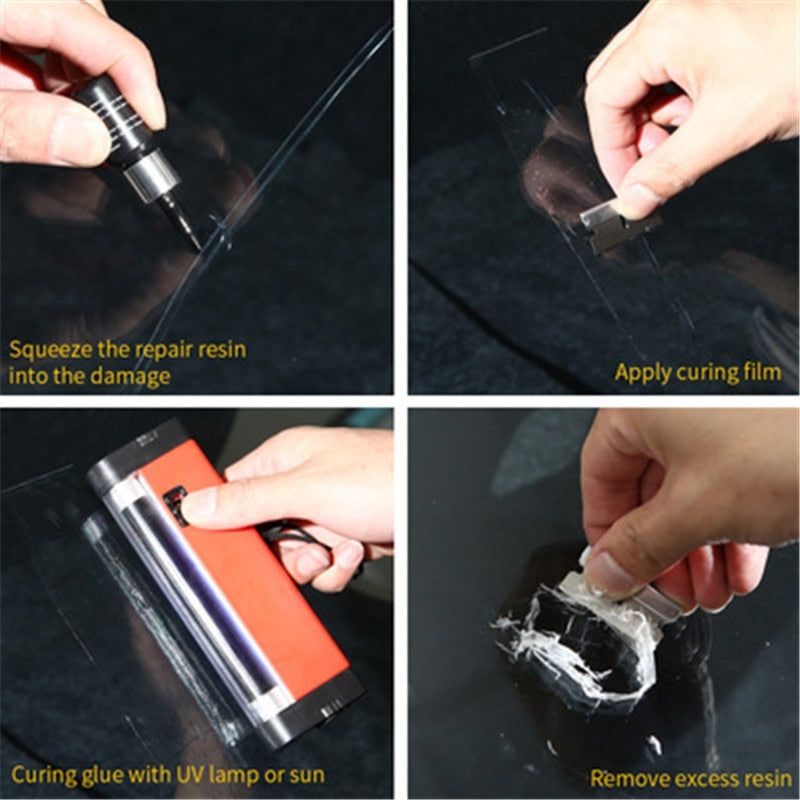 Squeeze the repair resin into the damage

Apply curing film

Curing glue with UV lamp or sun

Remove excess resin