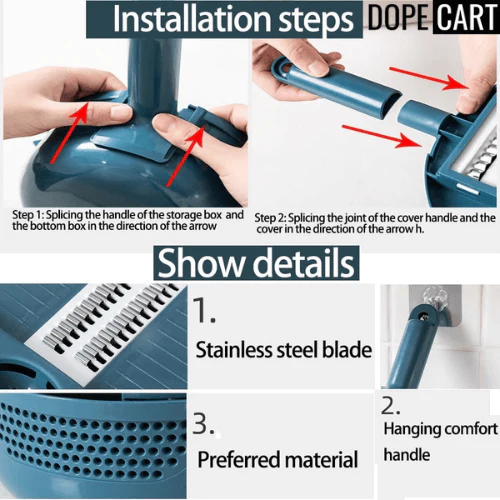 Installation steps

DOPE CART

Step 1: Splicing the handle of the storage box and the bottom box in the direction of the arrow

Step 2: Splicing the joint of the cover handle and the cover in the direction of the arrow h.

Show details

1.

Stainless steel blade

2.

Hanging comfort handle

3.

Preferred material