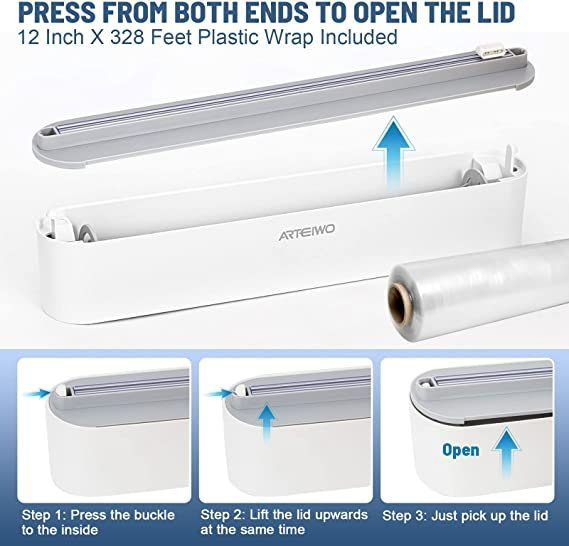 PRESS FROM BOTH ENDS TO OPEN THE LID
12 Inch X 328 Feet Plastic Wrap Included

ARTEIWO

Open

Step 1: Press the buckle to the inside

Step 2: Lift the lid upwards at the same time

Step 3: Just pick up the lid