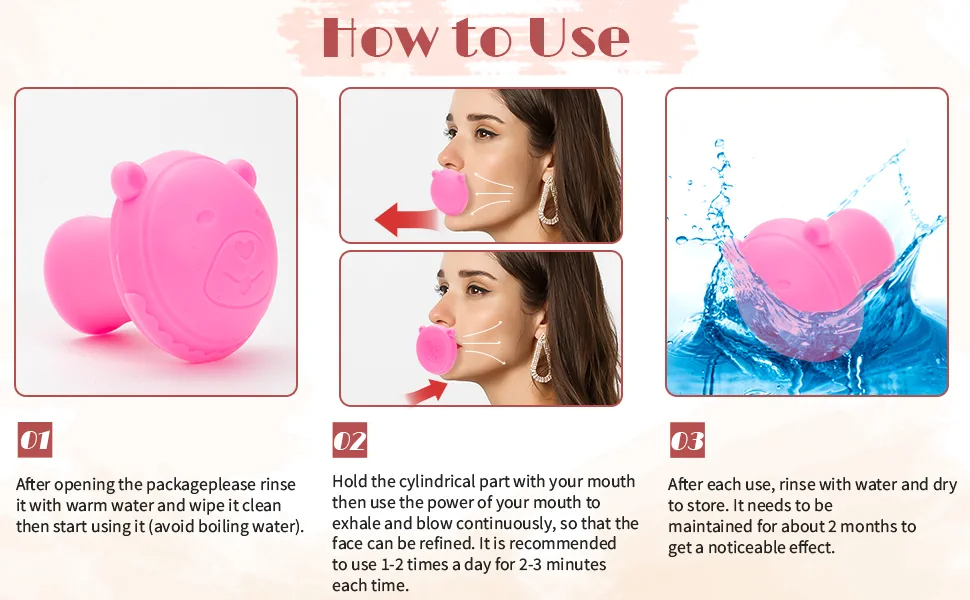 How to Use

01

After opening the packageplease rinse it with warm water and wipe it clean then start using it (avoid boiling water).

02

Hold the cylindrical part with your mouth then use the power of your mouth to exhale and blow continuously, so that the face can be refined. It is recommended to use 1-2 times a day for 2-3 minutes each time.

03

After each use, rinse with water and dry to store. It needs to be maintained for about 2 months to get a noticeable effect.