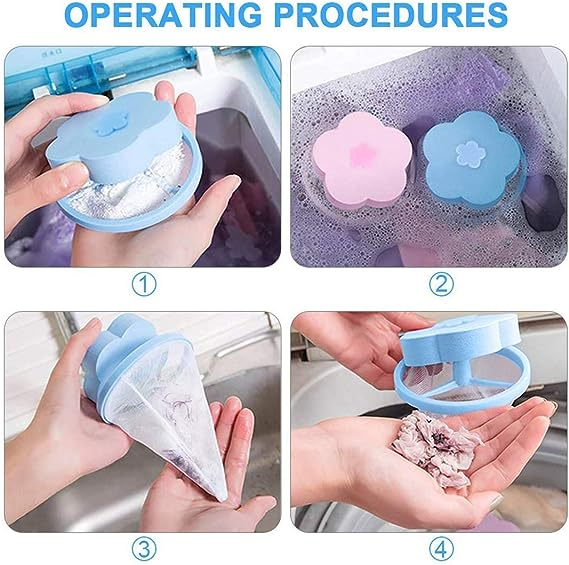 OPERATING PROCEDURES

①

②

③

④