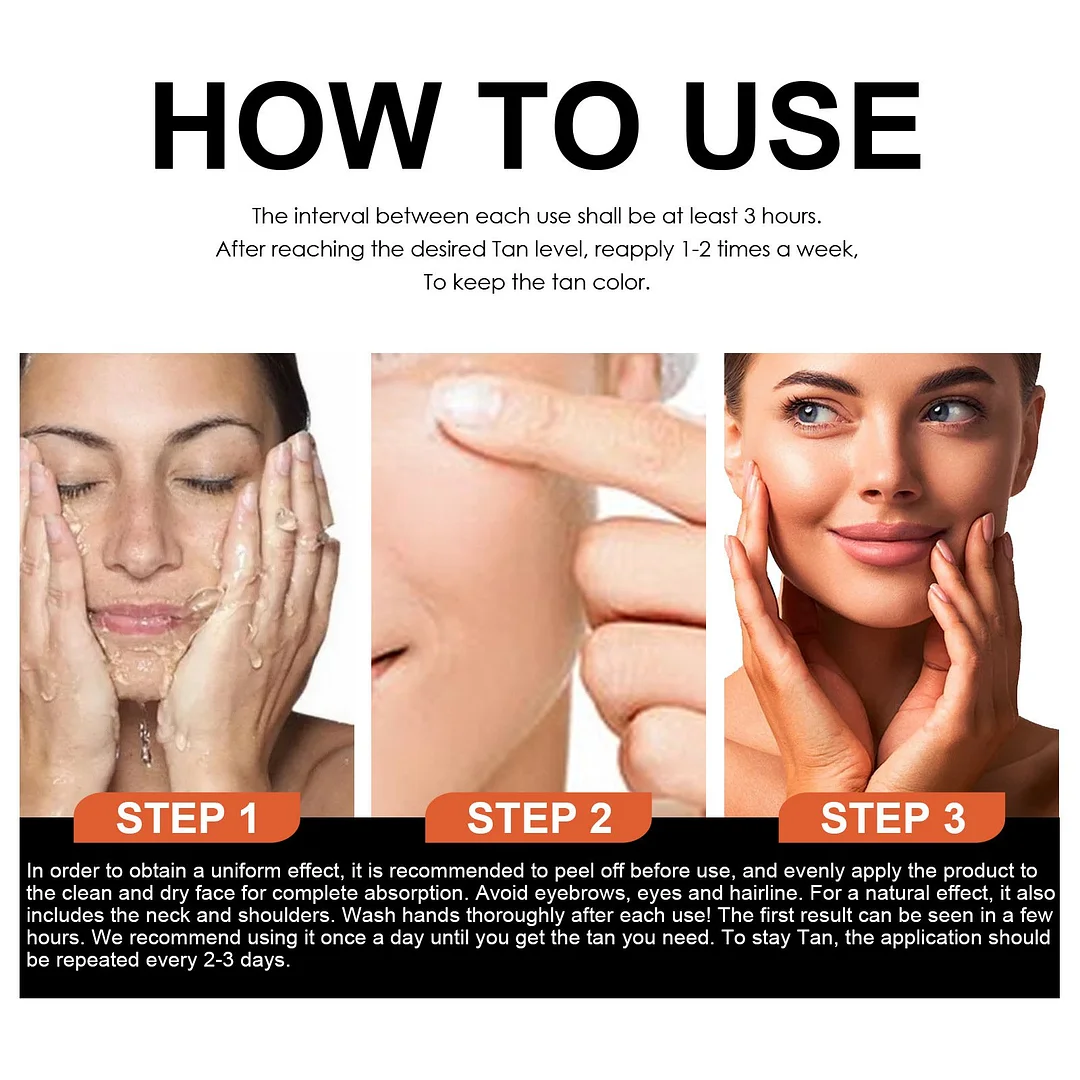 HOW TO USE

The interval between each use shall be at least 3 hours.
After reaching the desired Tan level, reapply 1-2 times a week,
To keep the tan color.

STEP 1

STEP 2

STEP 3

In order to obtain a uniform effect, it is recommended to peel off before use, and evenly apply the product to the clean and dry face for complete absorption. Avoid eyebrows, eyes and hairline. For a natural effect, it also includes the neck and shoulders. Wash hands thoroughly after each use! The first result can be seen in a few hours. We recommend using it once a day until you get the tan you need. To stay Tan, the application should be repeated every 2-3 days.