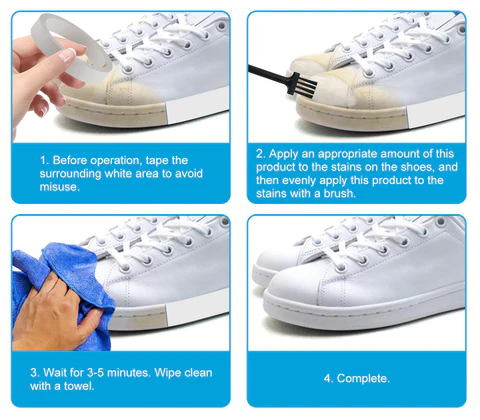 1. Before operation, tape the surrounding white area to avoid misuse.

2. Apply an appropriate amount of this product to the stains on the shoes, and then evenly apply this product to the stains with a brush.

3. Wait for 3-5 minutes. Wipe clean with a towel.

4. Complete.