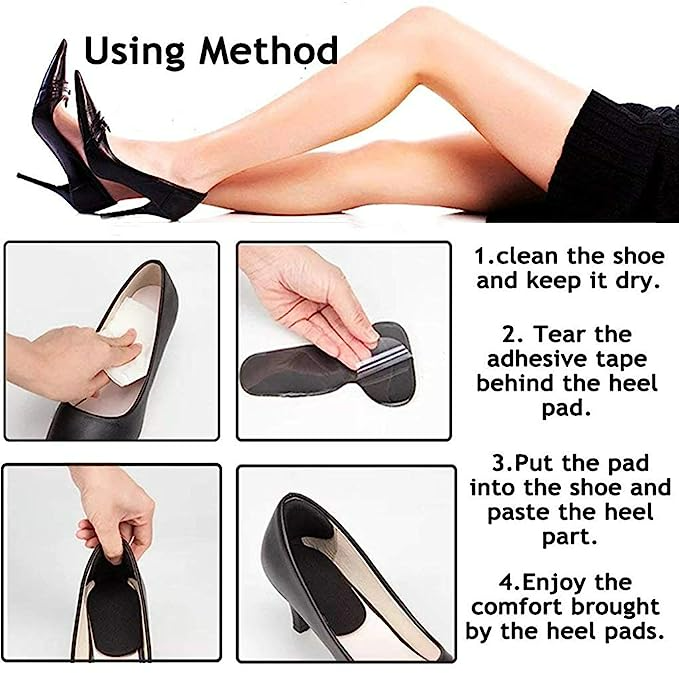 Using Method

1.clean the shoe and keep it dry.

2. Tear the adhesive tape behind the heel pad.

3.Put the pad into the shoe and paste the heel part.

4.Enjoy the comfort brought by the heel pads.