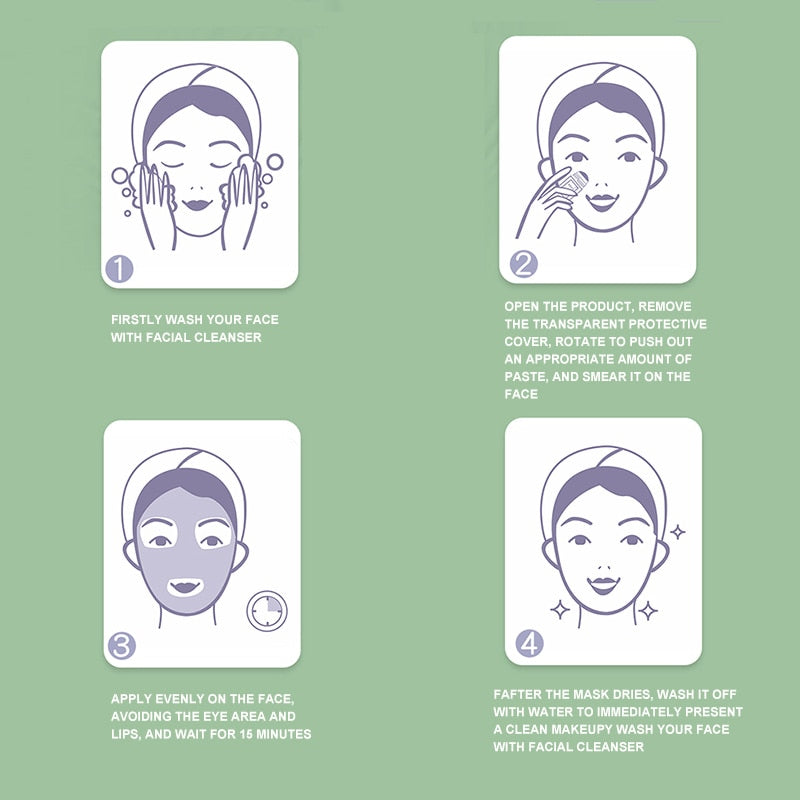 1

FIRSTLY WASH YOUR FACE WITH FACIAL CLEANSER

2

OPEN THE PRODUCT, REMOVE THE TRANSPARENT PROTECTIVE COVER, ROTATE TO PUSH OUT AN APPROPRIATE AMOUNT OF PASTE, AND SMEAR IT ON THE FACE

3

APPLY EVENLY ON THE FACE, AVOIDING THE EYE AREA AND LIPS, AND WAIT FOR 15 MINUTES

4

FAFTER THE MASK DRIES, WASH IT OFF WITH WATER TO IMMEDIATELY PRESENT A CLEAN MAKEUPY WASH YOUR FACE WITH FACIAL CLEANSER